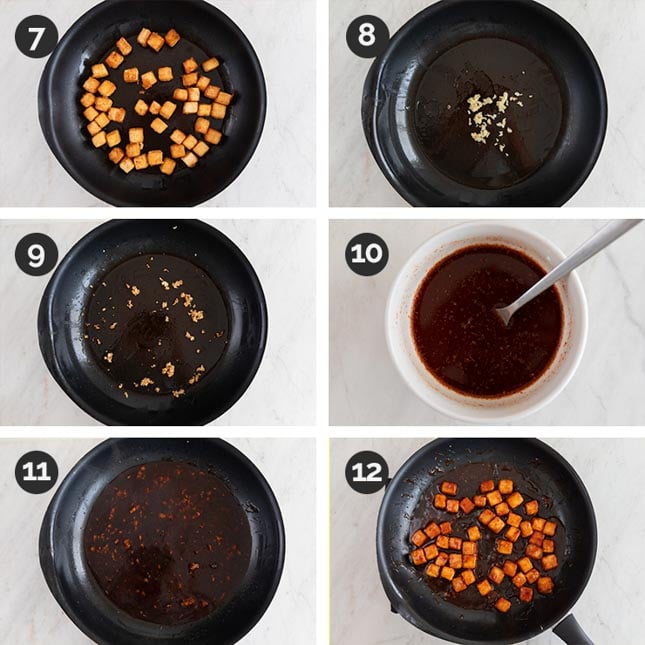 7

8

9

10

11

12