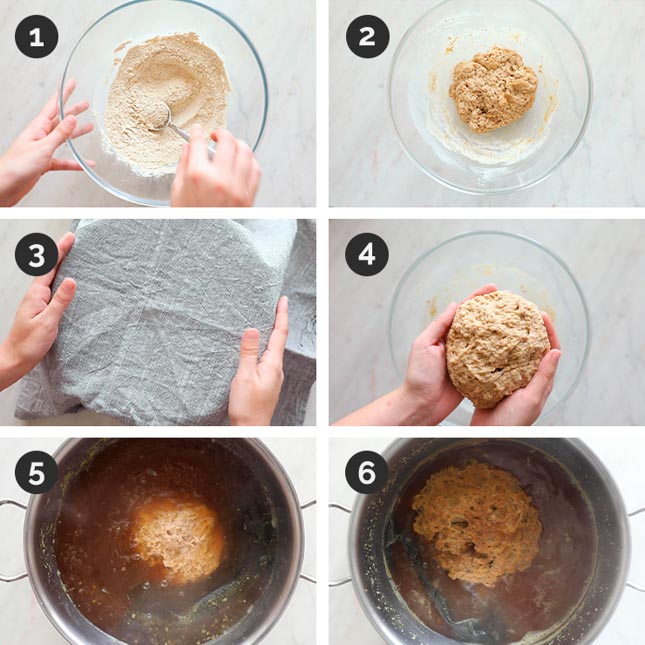 1
2
3
4
5
6