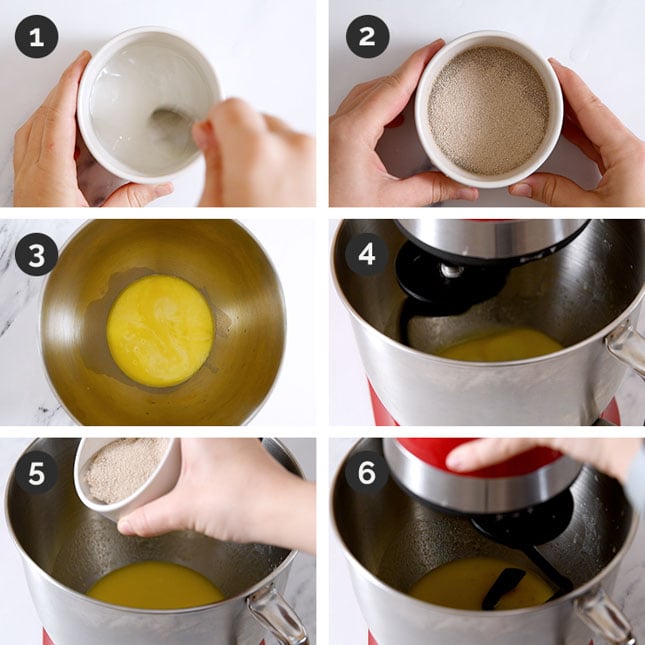 1

2

3

4

5

6