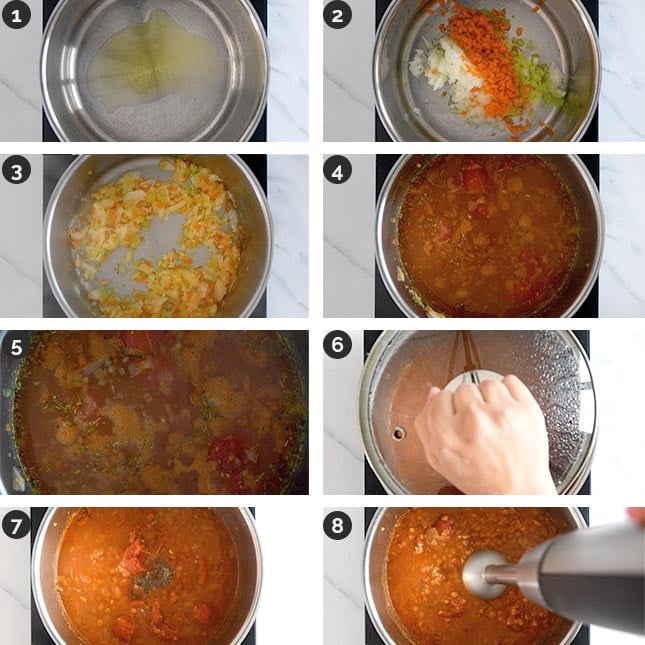 1
2
3
4
5
6
7
8