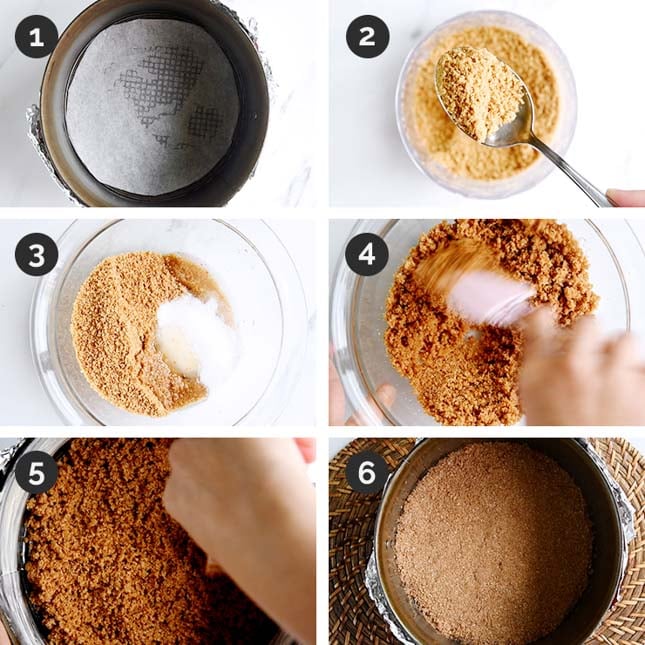 1
2
3
4
5
6