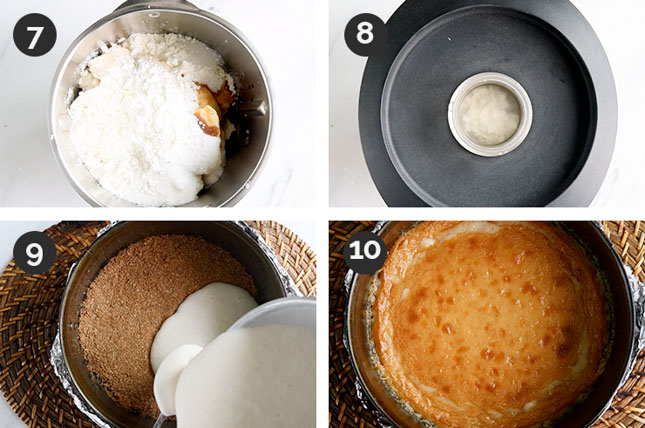 7
8
9
10