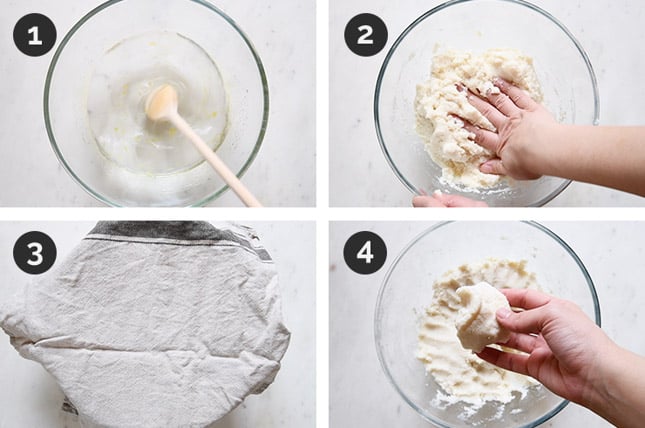 1

2

3

4