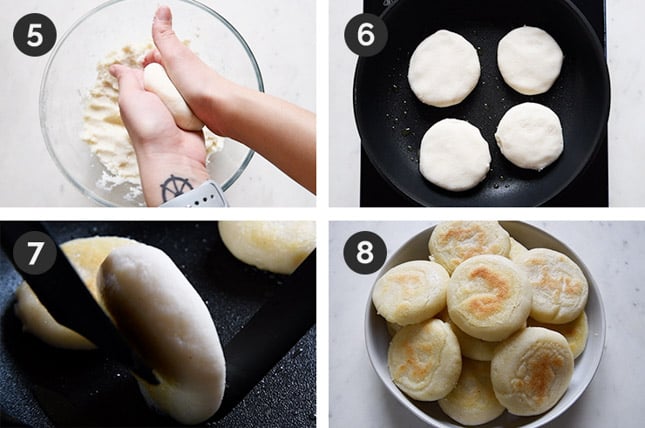 5

6

7

8